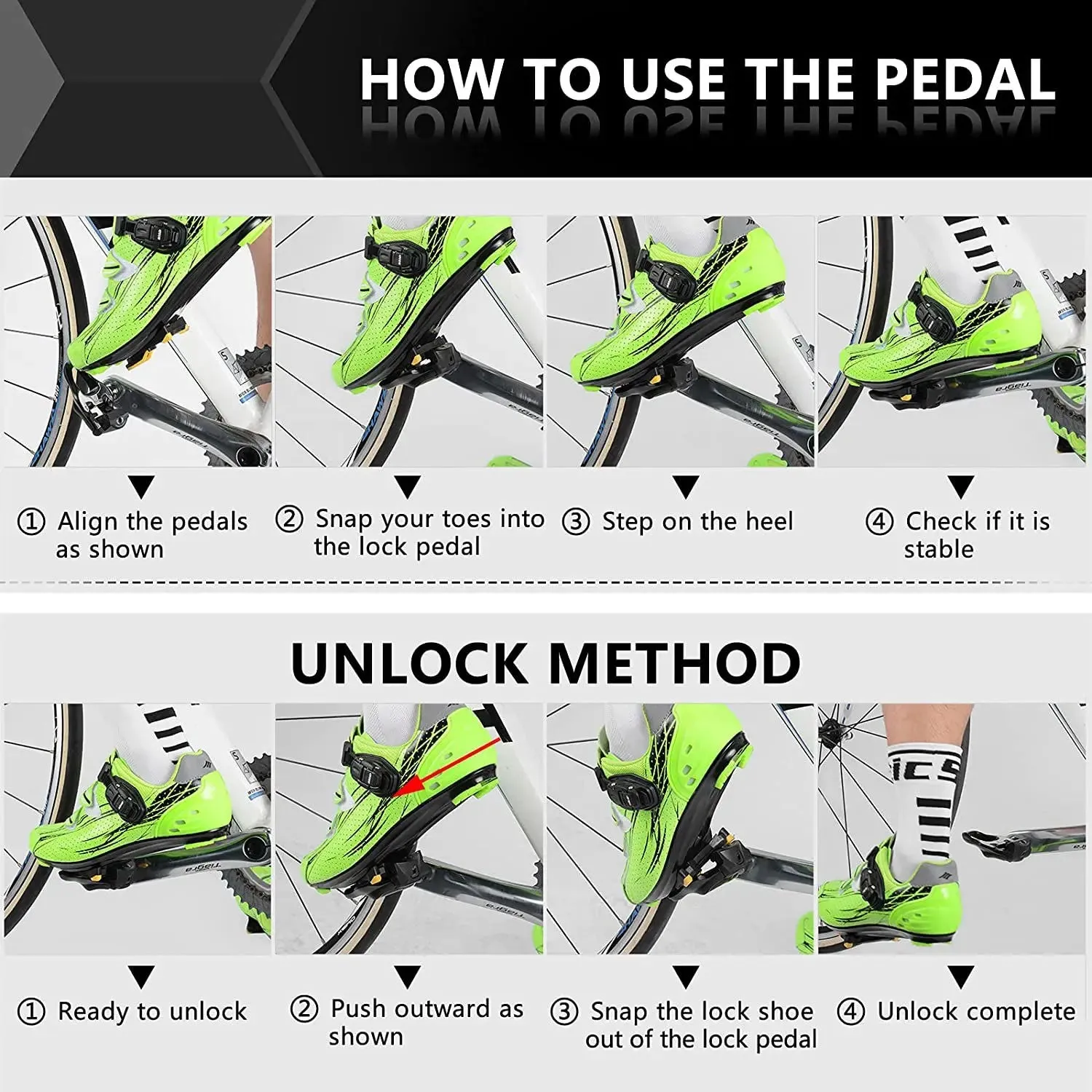 HOW TO USE THE PEDAL

① Align the pedals as shown

② Snap your toes into the lock pedal

③ Step on the heel

④ Check if it is stable

UNLOCK METHOD

① Ready to unlock

② Push outward as shown

③ Snap the lock shoe out of the lock pedal

④ Unlock complete